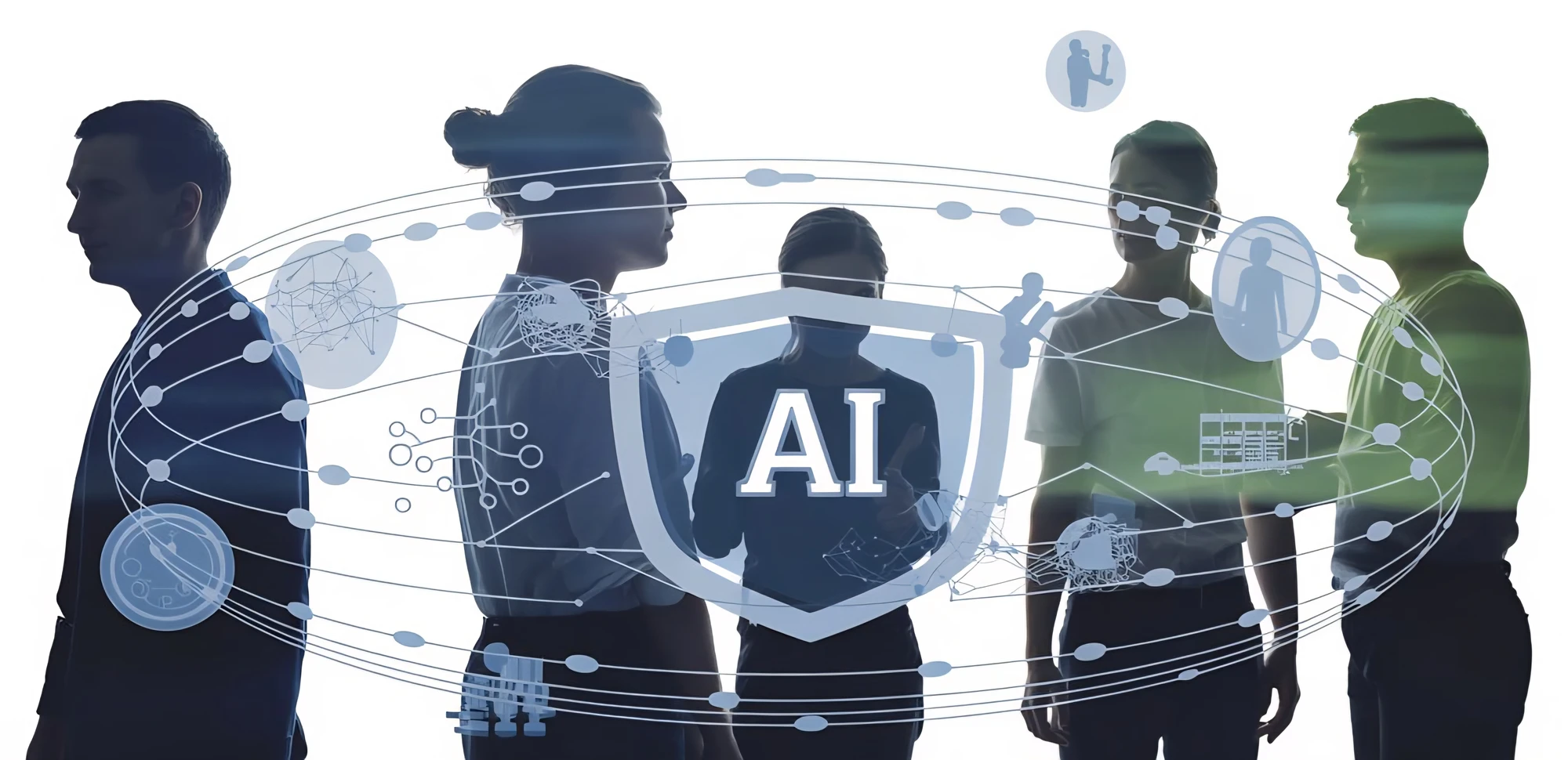 AI