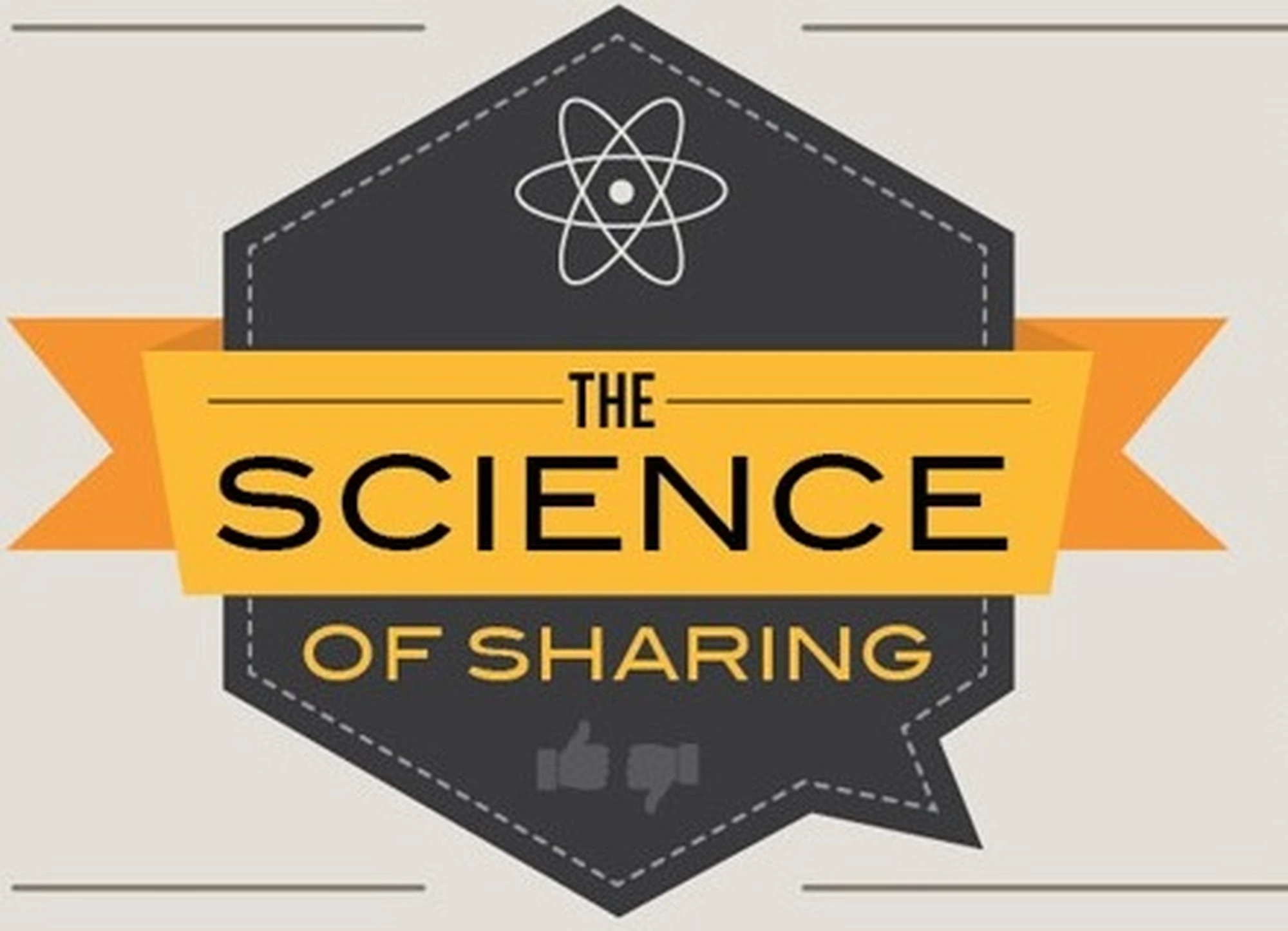 THE
SCIENCE
OF SHARING